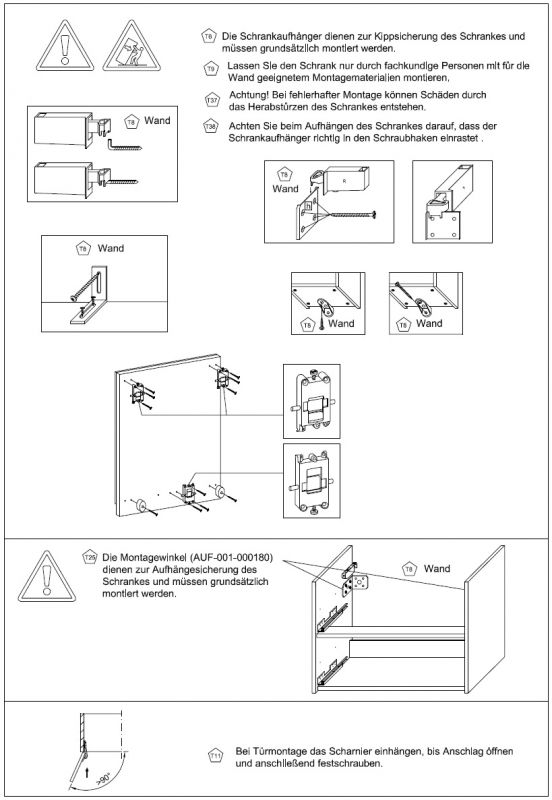 T8 Die Schrankaufhänger dienen zur Kippsicherung des Schrankes und müssen grundsätzlich montiert werden.

T9 Lassen Sie den Schrank nur durch fachkundige Personen mit für die Wand geeignetem Montagematerialien montieren.

T37 Achtung! Bei fehlerhafter Montage können Schäden durch das Herabstürzen des Schrankes entstehen.

T38 Achten Sie beim Aufhängen des Schrankes darauf, dass der Schrankaufhänger richtig in den Schraubhaken einrastet .

T8 Wand

T8 Wand

T8 Wand

T8 Wand

T8 Wand

T25 Die Montagewinkel (AUF-001-000180) dienen zur Aufhängesicherung des Schrankes und müssen grundsätzlich montiert werden.

T8 Wand

>90°

T11 Bei Türmontage das Scharnier einhängen, bis Anschlag öffnen und anschließend festschrauben.